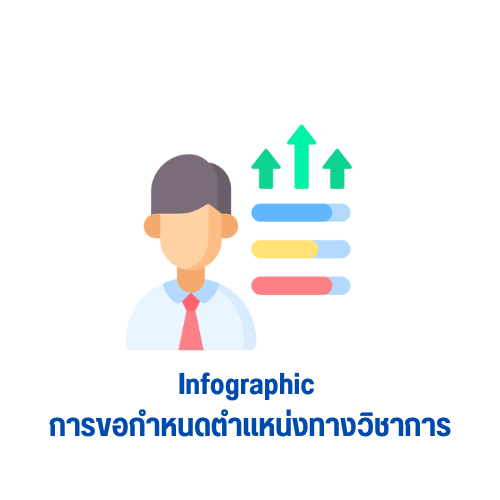 Infographic
การขอกำหนดตำแหน่งทางวิชาการ